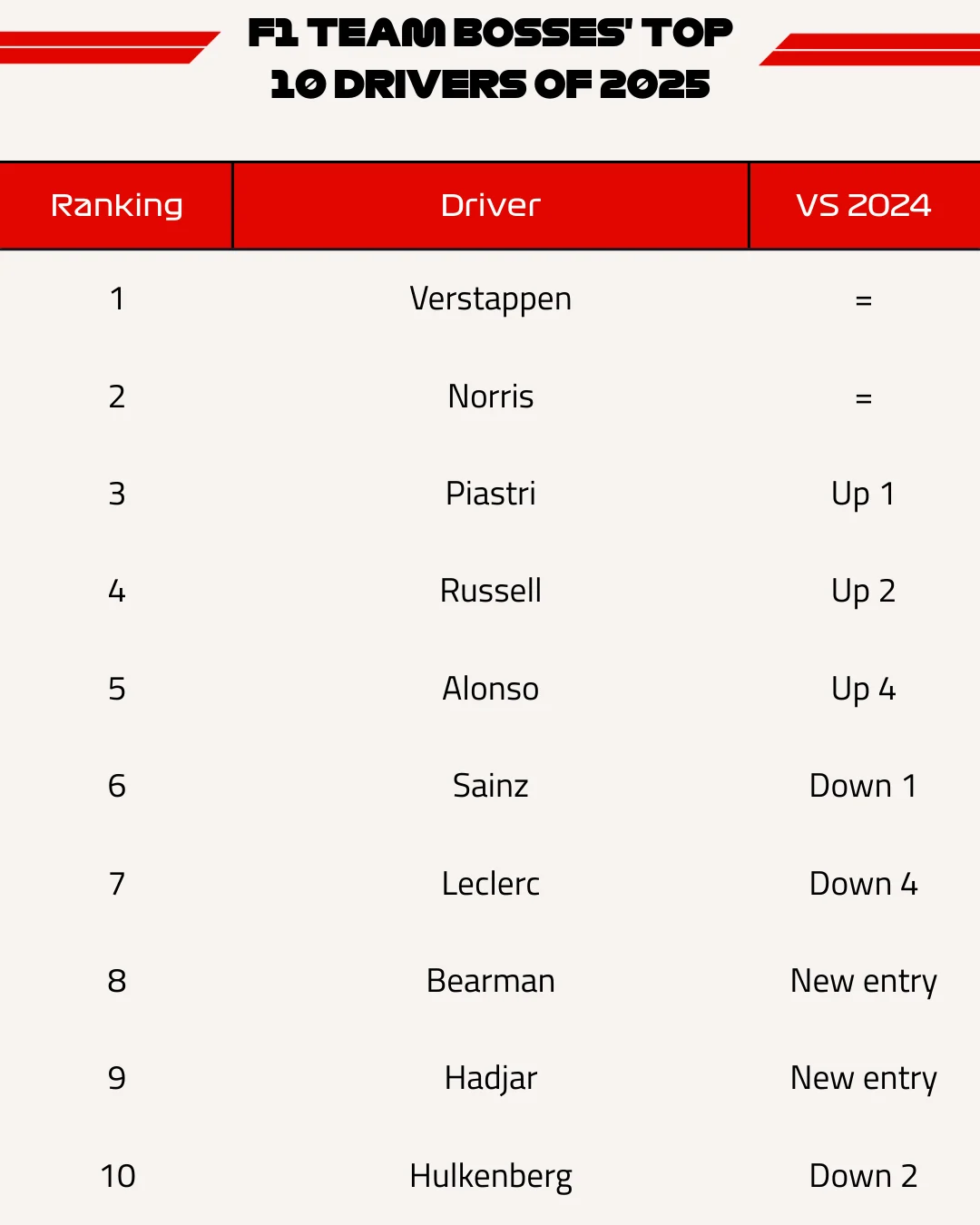 F1 TEAM BOSSES' TOP 10 DRIVERS OF 2025

| Ranking | Driver | VS 2024 |
|---|---|---|
| 1 | Verstappen | = |
| 2 | Norris | = |
| 3 | Piastri | Up 1 |
| 4 | Russell | Up 2 |
| 5 | Alonso | Up 4 |
| 6 | Sainz | Down 1 |
| 7 | Leclerc | Down 4 |
| 8 | Bearman | New entry |
| 9 | Hadjar | New entry |
| 10 | Hulkenberg | Down 2 |